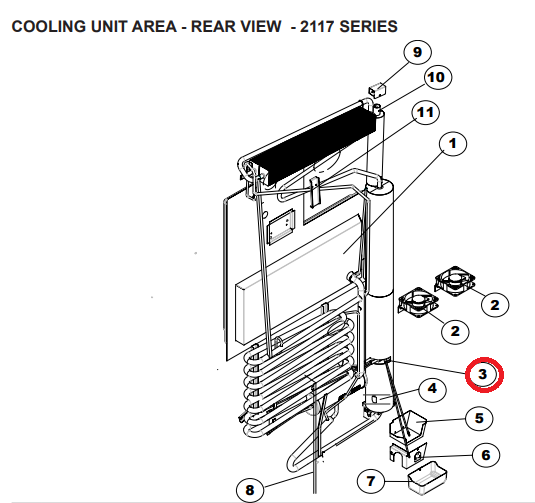 COOLING UNIT AREA - REAR VIEW - 2117 SERIES

9
10
11
1
2
2
3
4
5
6
7
8